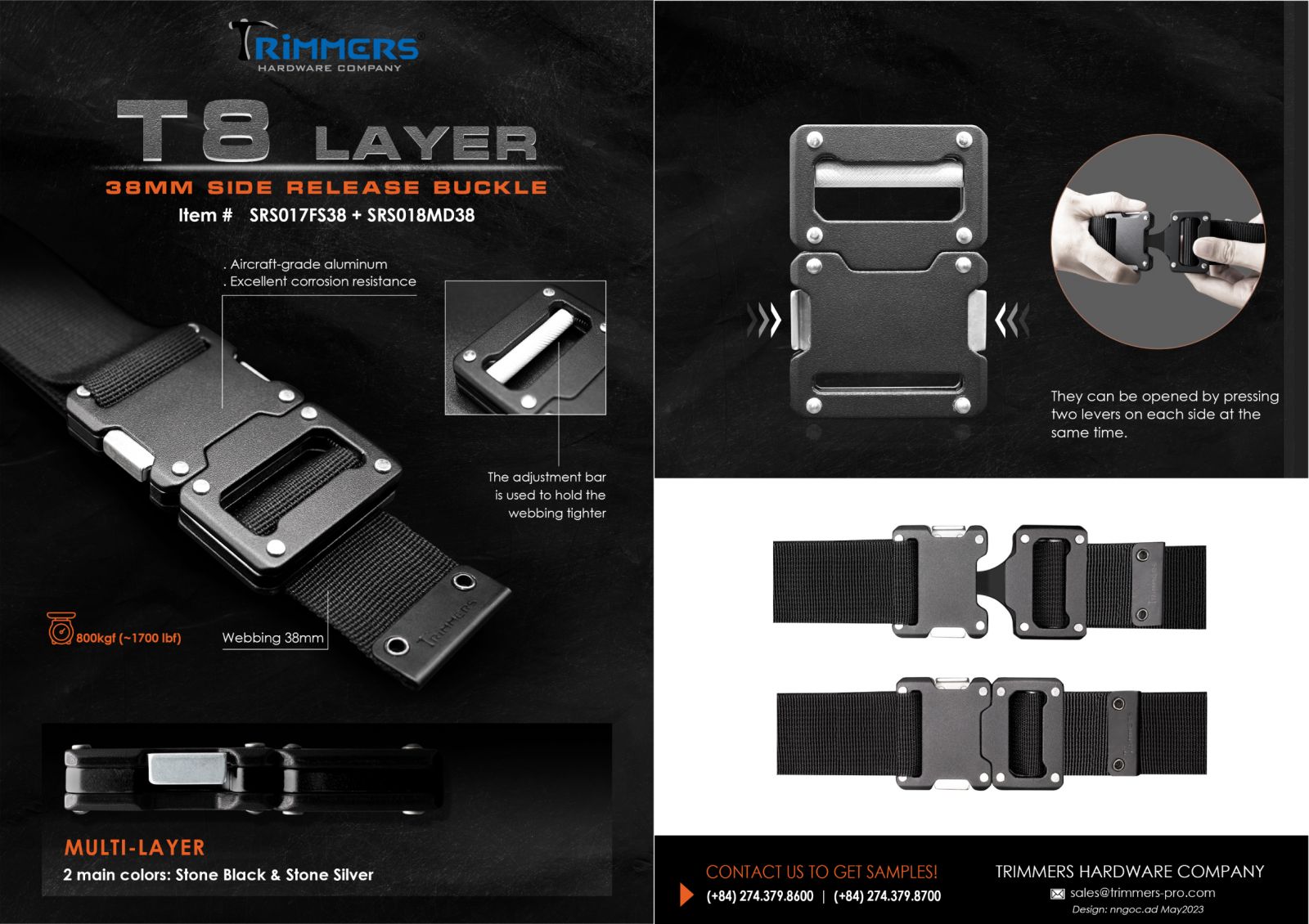 TRIMMERS
HARDWARE COMPANY

T8 LAYER

38MM SIDE RELEASE BUCKLE

Item # SRS017FS38 + SRS018MD38

. Aircraft-grade aluminum
. Excellent corrosion resistance

The adjustment bar is used to hold the webbing tighter

800kgf (~1700 lbf)

Webbing 38mm

TRIMMERS

MULTI-LAYER

2 main colors: Stone Black & Stone Silver

They can be opened by pressing two levers on each side at the same time.

CONTACT US TO GET SAMPLES!

(+84) 274.379.8600 | (+84) 274.379.8700

TRIMMERS HARDWARE COMPANY

sales@trimmers-pro.com

Design: nngoc.ad May2023