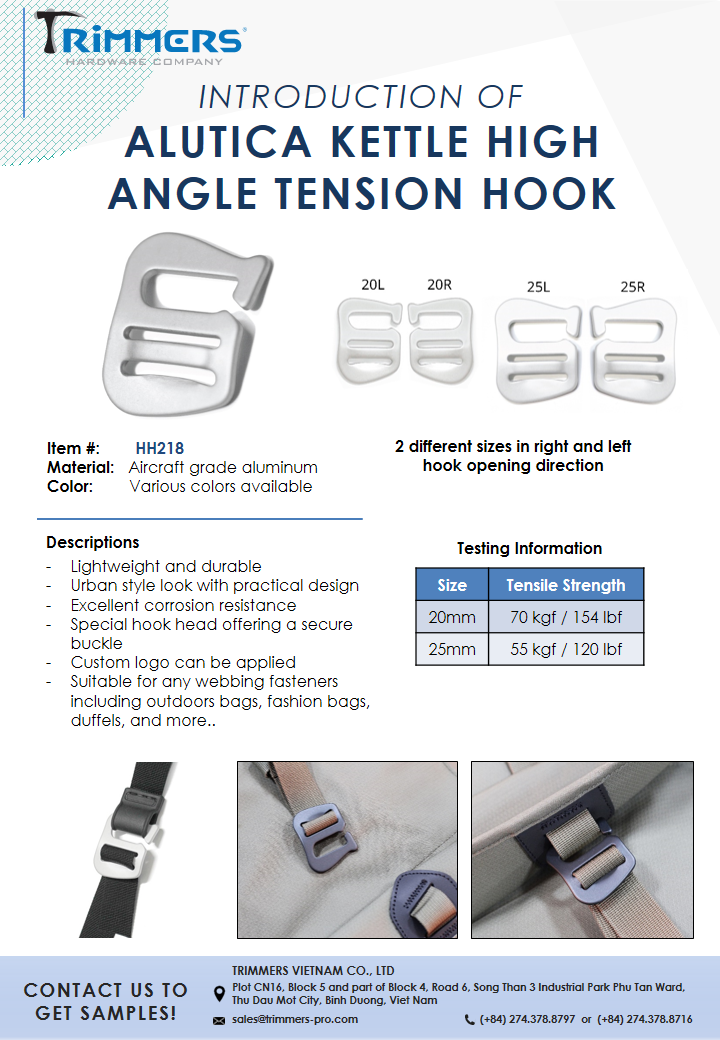 TRIMMERS®
HARDWARE COMPANY

INTRODUCTION OF
ALUTICA KETTLE HIGH ANGLE TENSION HOOK

20L 20R 25L 25R

Item #: HH218
Material: Aircraft grade aluminum
Color: Various colors available

2 different sizes in right and left hook opening direction

Descriptions
- Lightweight and durable
- Urban style look with practical design
- Excellent corrosion resistance
- Special hook head offering a secure buckle
- Custom logo can be applied
- Suitable for any webbing fasteners including outdoors bags, fashion bags, duffels, and more..

Testing Information

| Size | Tensile Strength |
|---|---|
| 20mm | 70 kgf / 154 lbf |
| 25mm | 55 kgf / 120 lbf |

CONTACT US TO GET SAMPLES!

TRIMMERS VIETNAM CO., LTD
Plot CN16, Block 5 and part of Block 4, Road 6, Song Than 3 Industrial Park Phu Tan Ward, Thu Dau Mot City, Binh Duong, Viet Nam
sales@trimmers-pro.com
(+84) 274.378.8797 or (+84) 274.378.8716