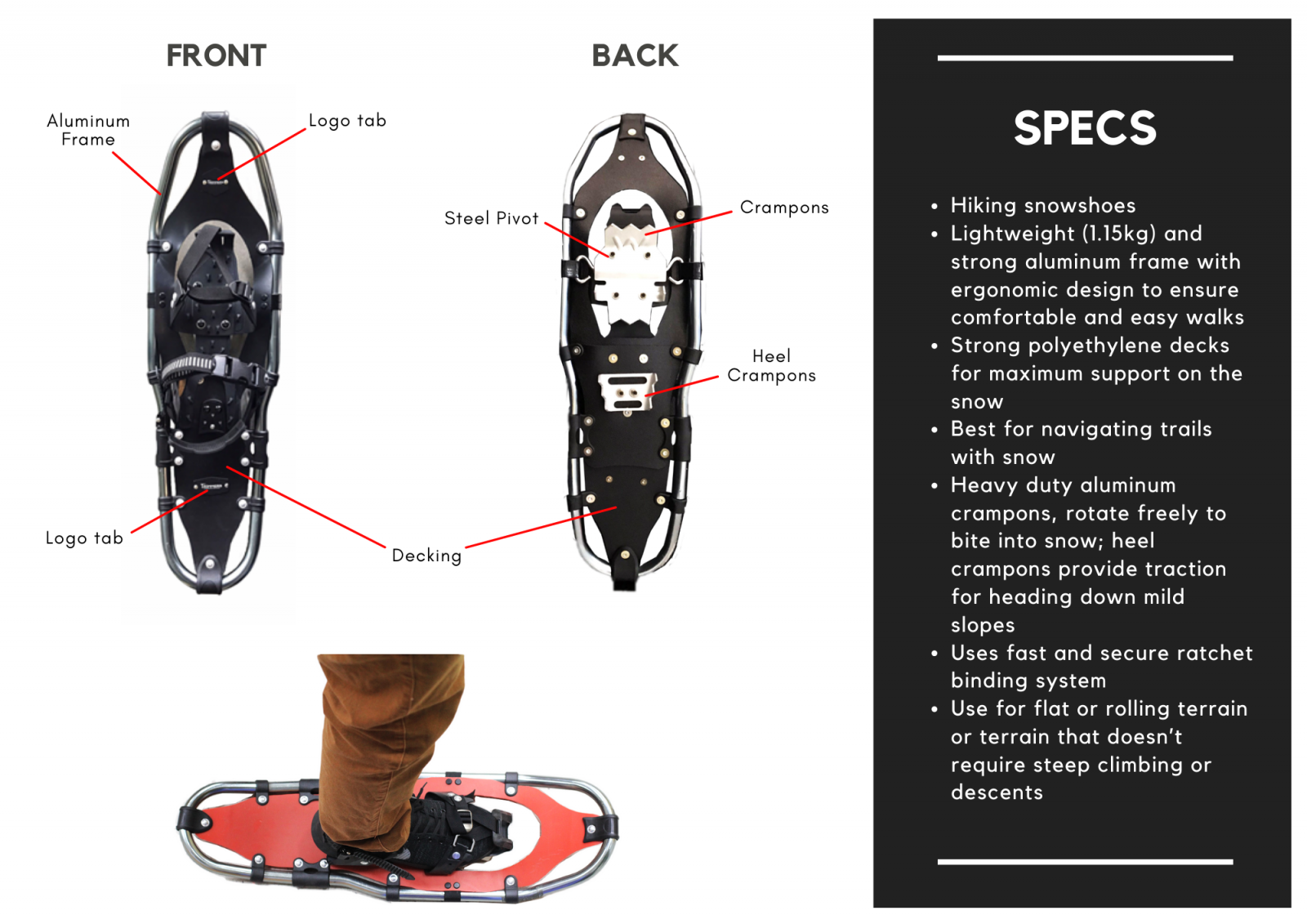 FRONT

Aluminum Frame

Logo tab

Logo tab

Decking

BACK

Steel Pivot

Crampons

Heel Crampons

SPECS

• Hiking snowshoes
• Lightweight (1.15kg) and strong aluminum frame with ergonomic design to ensure comfortable and easy walks
• Strong polyethylene decks for maximum support on the snow
• Best for navigating trails with snow
• Heavy duty aluminum crampons, rotate freely to bite into snow; heel crampons provide traction for heading down mild slopes
• Uses fast and secure ratchet binding system
• Use for flat or rolling terrain or terrain that doesn't require steep climbing or descents